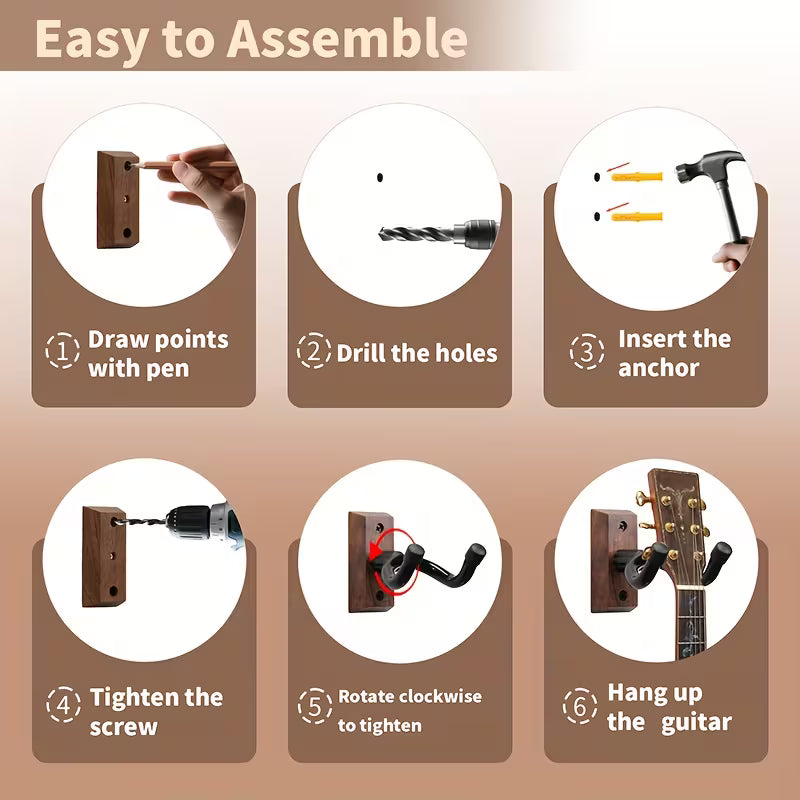 Easy to Assemble

1 Draw points with pen

2 Drill the holes

3 Insert the anchor

4 Tighten the screw

5 Rotate clockwise to tighten

6 Hang up the guitar